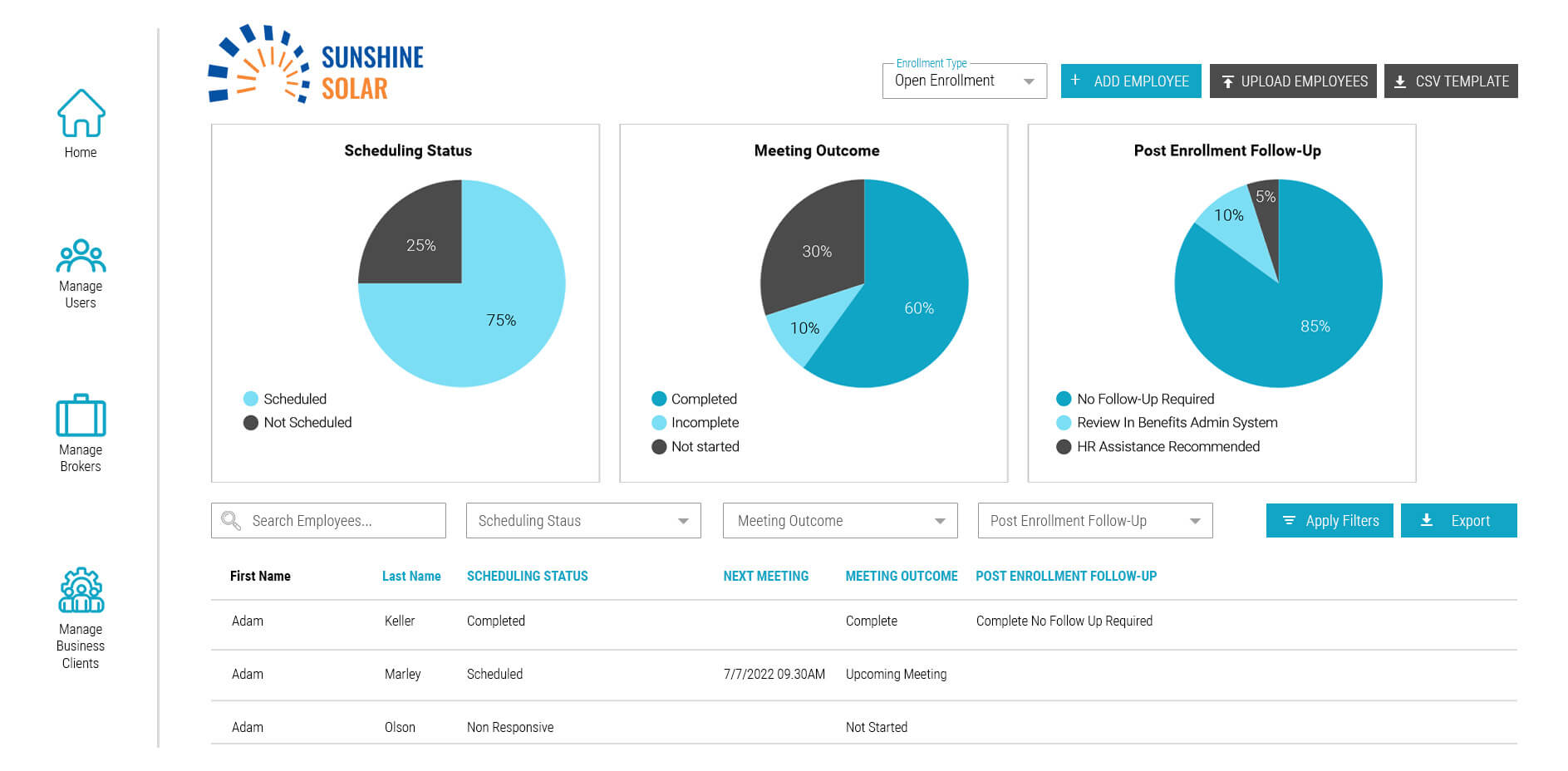 Home

Manage Users

Manage Brokers

Manage Business Clients

SUNSHINE SOLAR

Enrollment Type
Open Enrollment

+ ADD EMPLOYEE

UPLOAD EMPLOYEES

CSV TEMPLATE

Scheduling Status

25%
75%

Scheduled
Not Scheduled

Meeting Outcome

30%
10%
60%

Completed
Incomplete
Not started

Post Enrollment Follow-Up

5%
10%
85%

No Follow-Up Required
Review In Benefits Admin System
HR Assistance Recommended

Search Employees...

Scheduling Staus

Meeting Outcome

Post Enrollment Follow-Up

Apply Filters

Export

| First Name | Last Name | SCHEDULING STATUS | NEXT MEETING | MEETING OUTCOME | POST ENROLLMENT FOLLOW-UP |
|---|---|---|---|---|---|
| Adam | Keller | Completed | | Complete | Complete No Follow Up Required |
| Adam | Marley | Scheduled | 7/7/2022 09.30AM | Upcoming Meeting | |
| Adam | Olson | Non Responsive | | Not Started | |